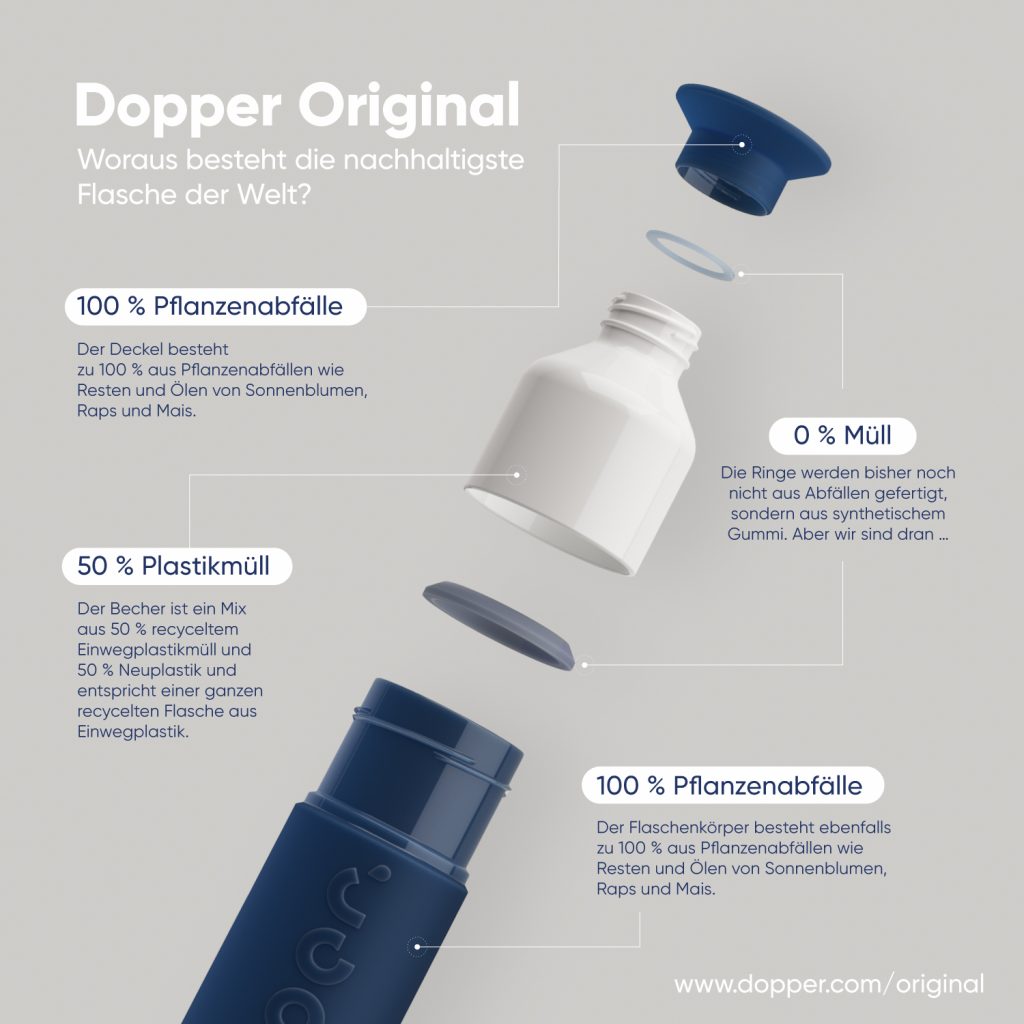 Dopper Original
Woraus besteht die nachhaltigste Flasche der Welt?

100 % Pflanzenabfälle

Der Deckel besteht zu 100 % aus Pflanzenabfällen wie Resten und Ölen von Sonnenblumen, Raps und Mais.

0 % Müll

Die Ringe werden bisher noch nicht aus Abfällen gefertigt, sondern aus synthetischem Gummi. Aber wir sind dran ...

50 % Plastikmüll

Der Becher ist ein Mix aus 50 % recyceltem Einwegplastikmüll und 50 % Neuplastik und entspricht einer ganzen recycelten Flasche aus Einwegplastik.

100 % Pflanzenabfälle

Der Flaschenkörper besteht ebenfalls zu 100 % aus Pflanzenabfällen wie Resten und Ölen von Sonnenblumen, Raps und Mais.

www.dopper.com/original